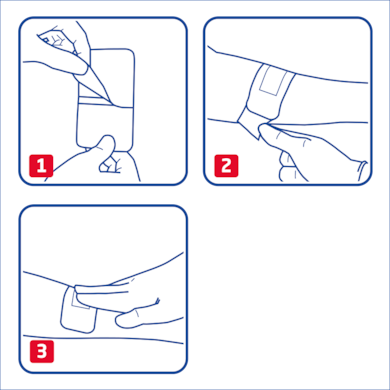 1

2

3