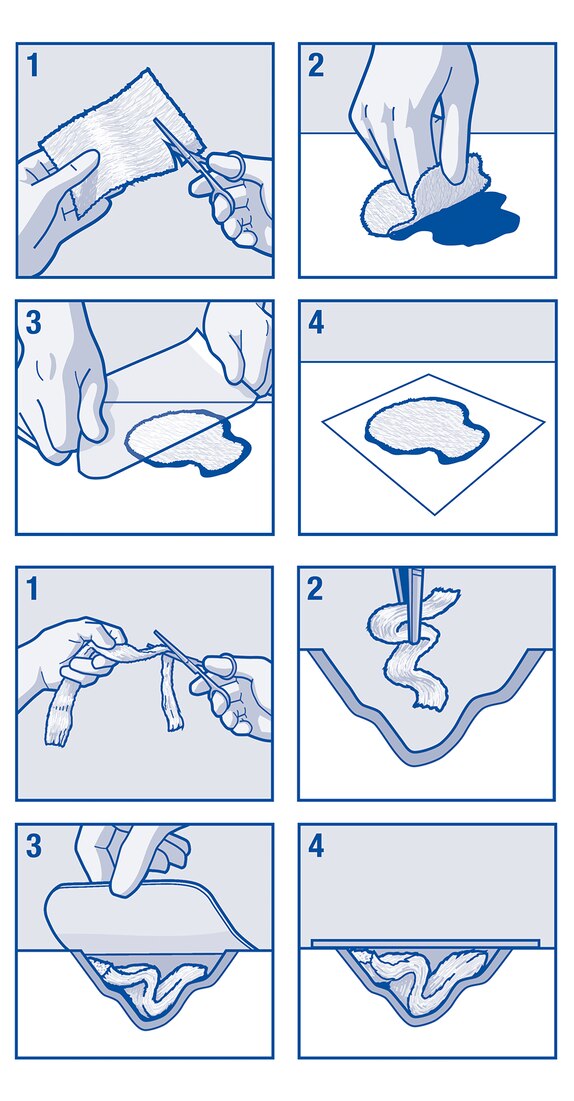 1

2

3

4

1

2

3

4