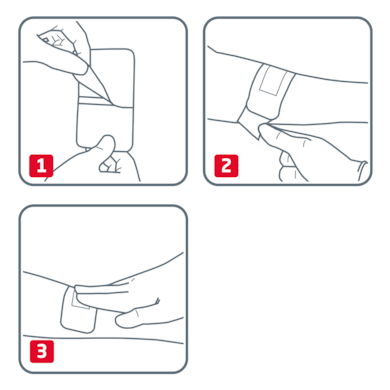 1

2

3