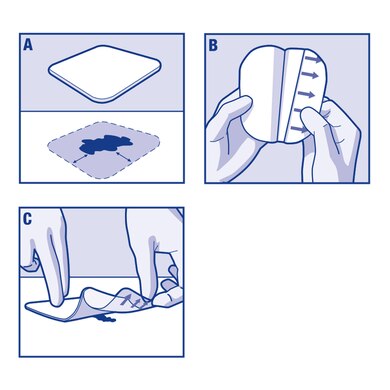 A

B

C