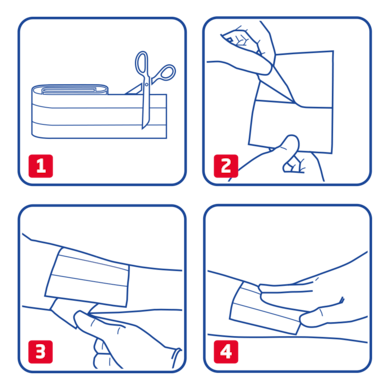 1

2

3

4