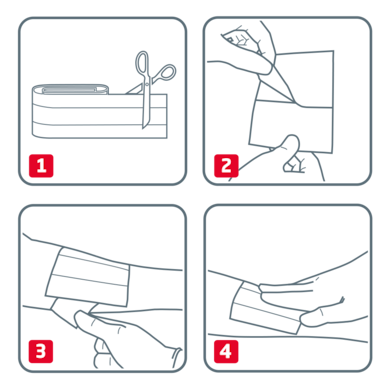 1

2

3

4