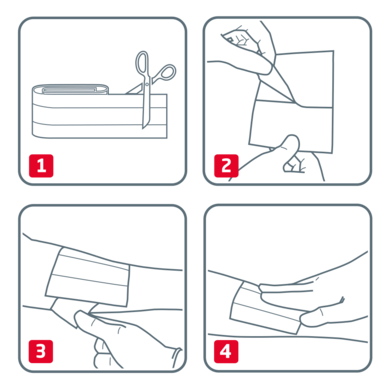 1

2

3

4