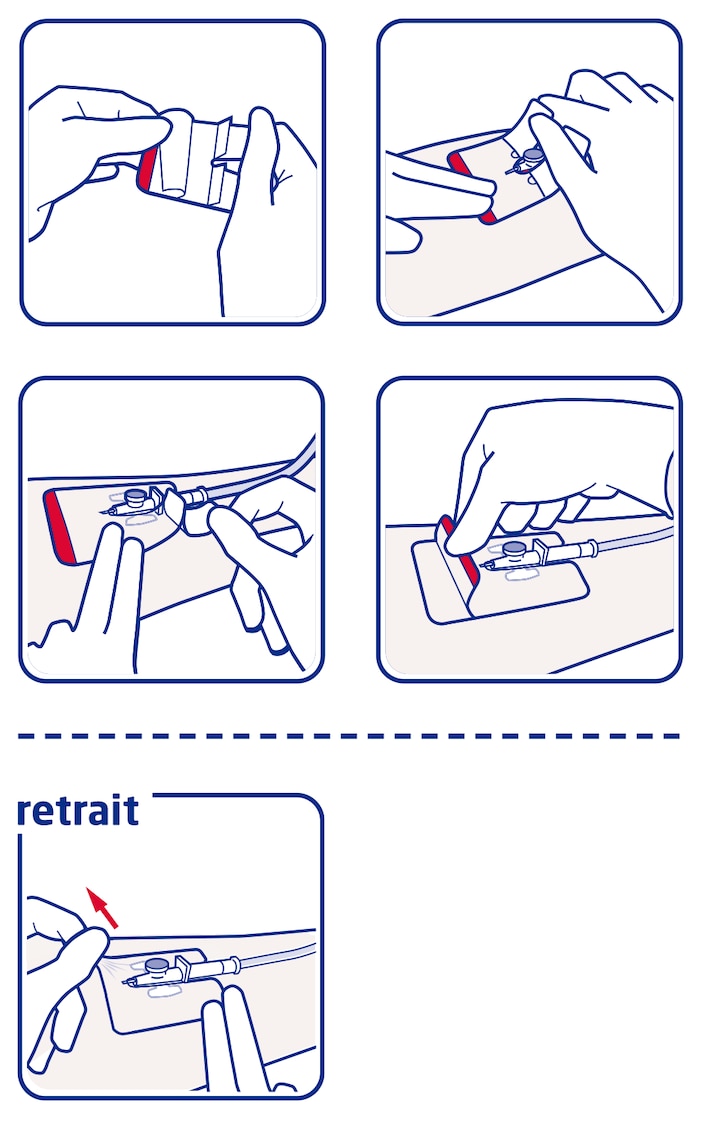 retrait