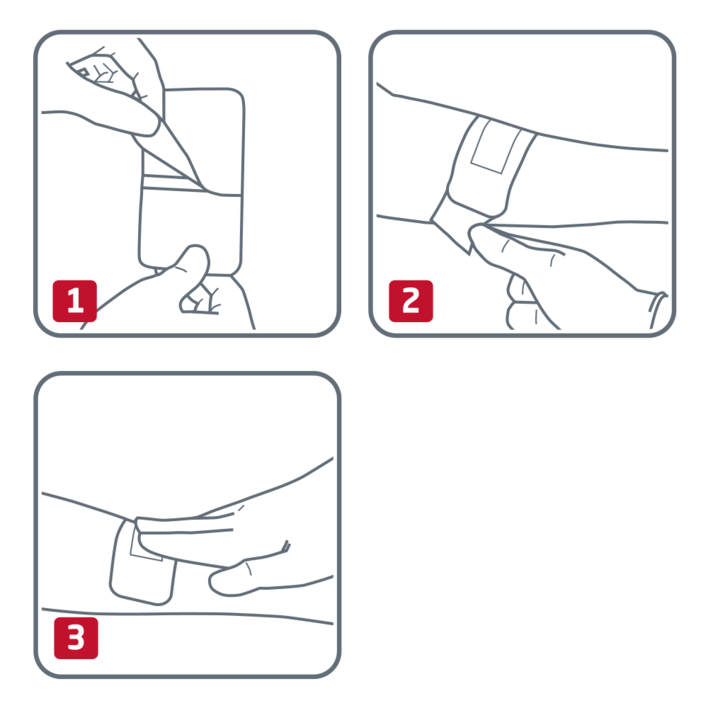 1

2

3