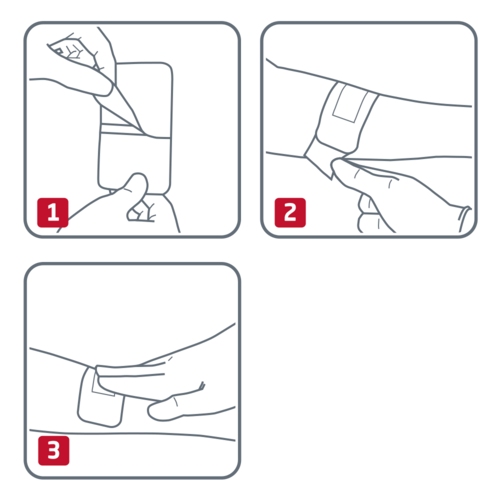 1

2

3