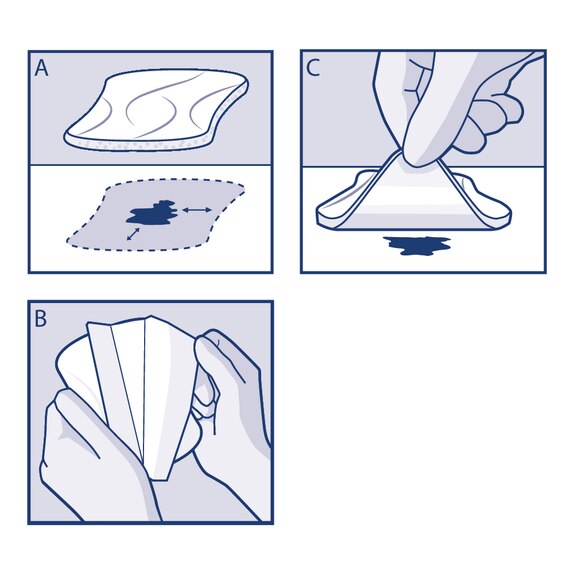 A

C

B