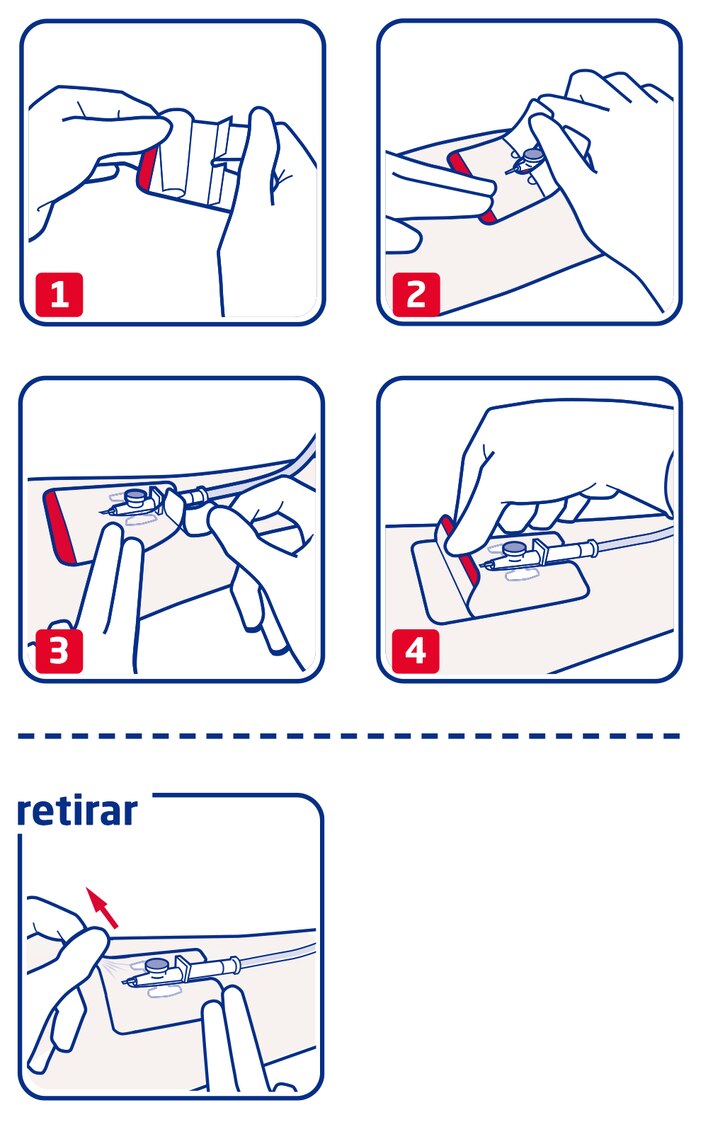 1

2

3

4

retirar