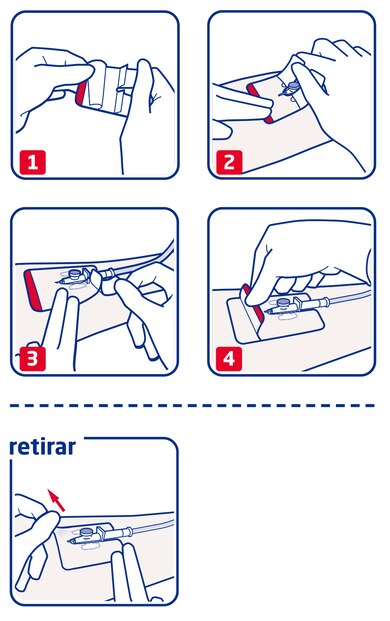 1

2

3

4

retirar