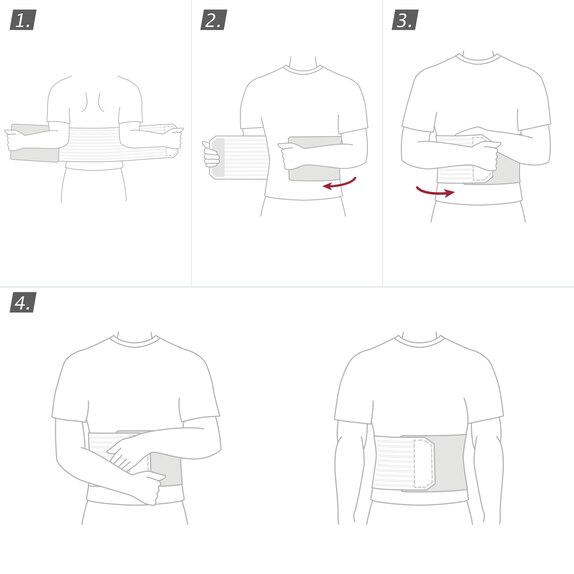 1.

2.

3.

4.