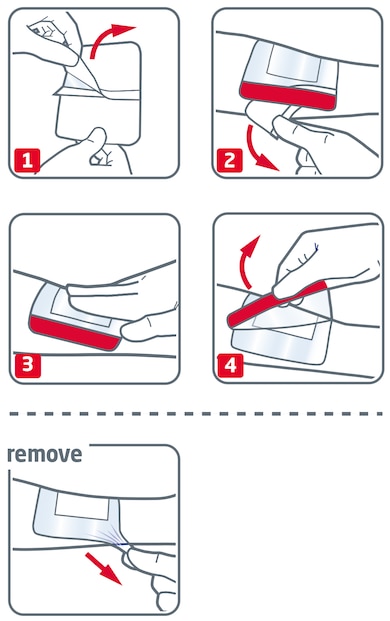 1

2

3

4

remove