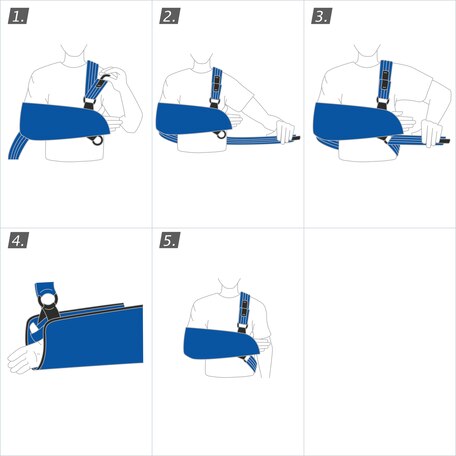 1.

2.

3.

4.

5.