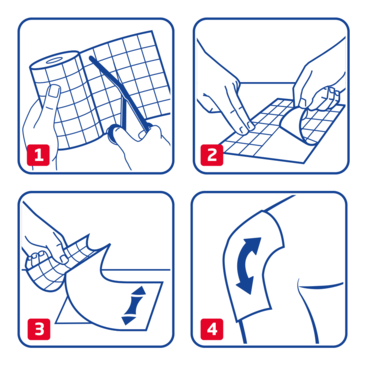 1

2

3

4