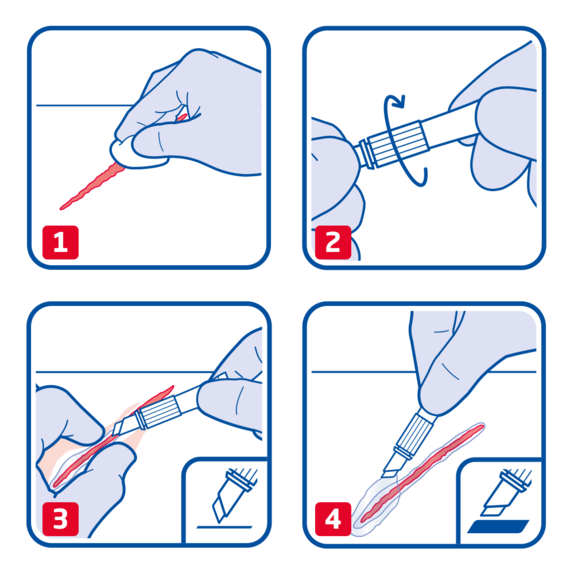 1

2

3

4