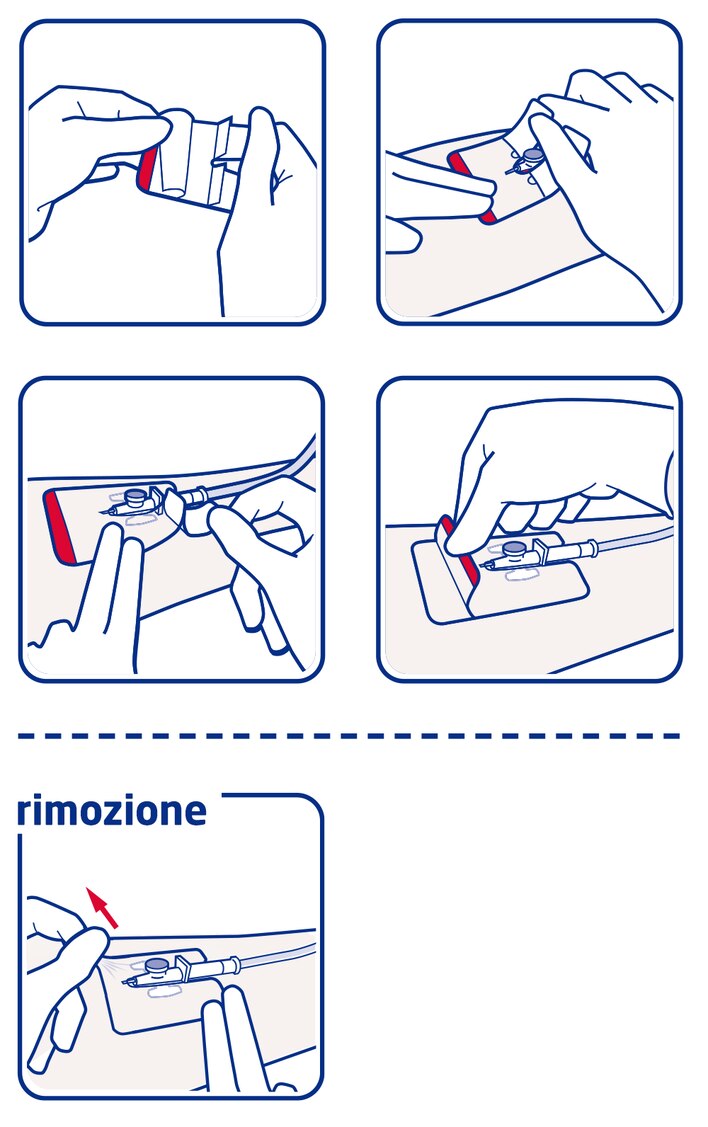 rimozione