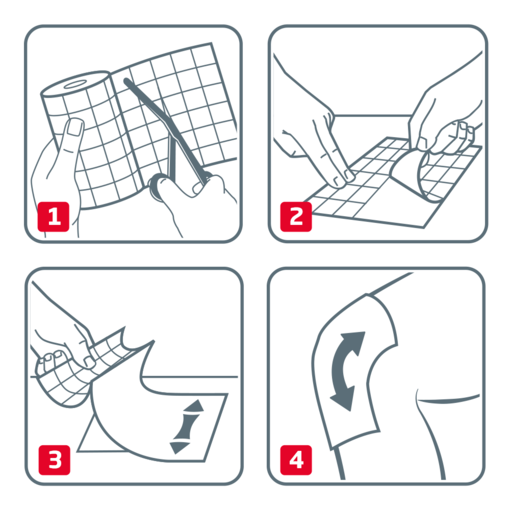 1

2

3

4