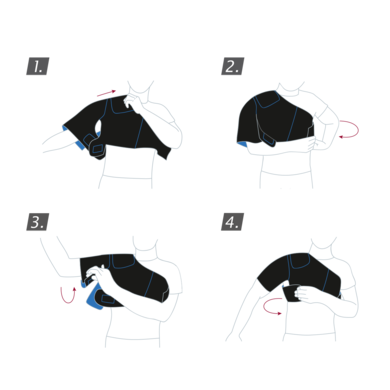 1.

2.

3.

4.