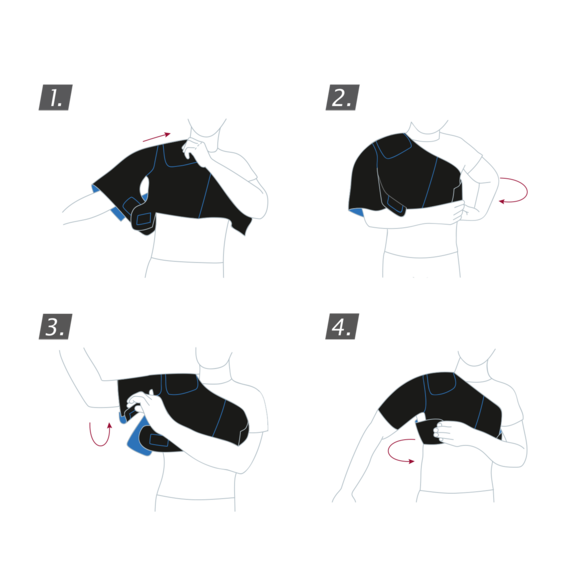 1.

2.

3.

4.