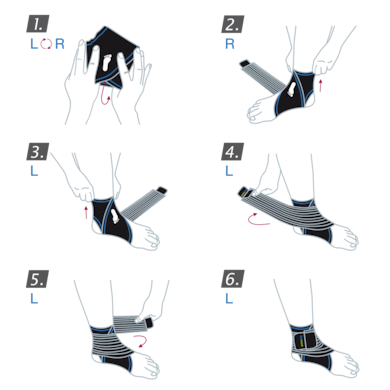 1.
L R

2.
R

3.
L

4.
L

5.
L

6.
L