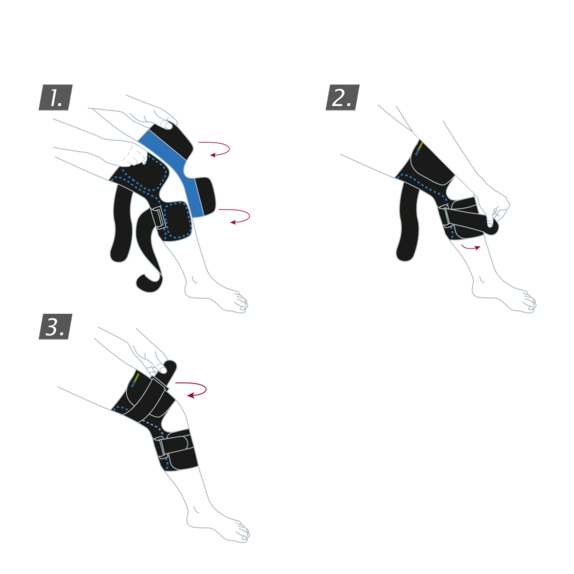 1.

2.

3.