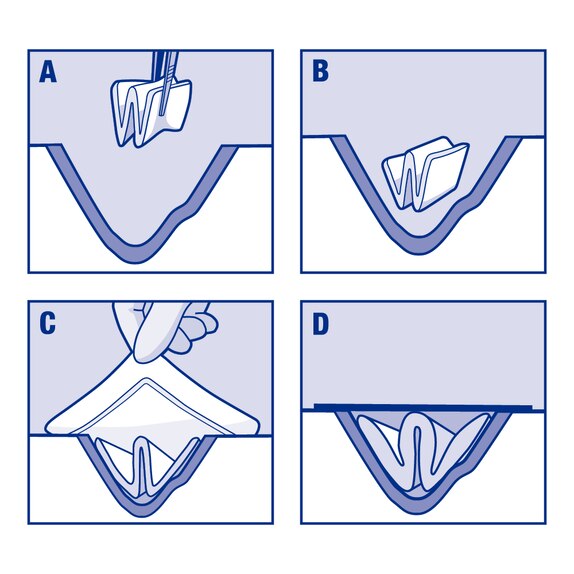 A

B

C

D