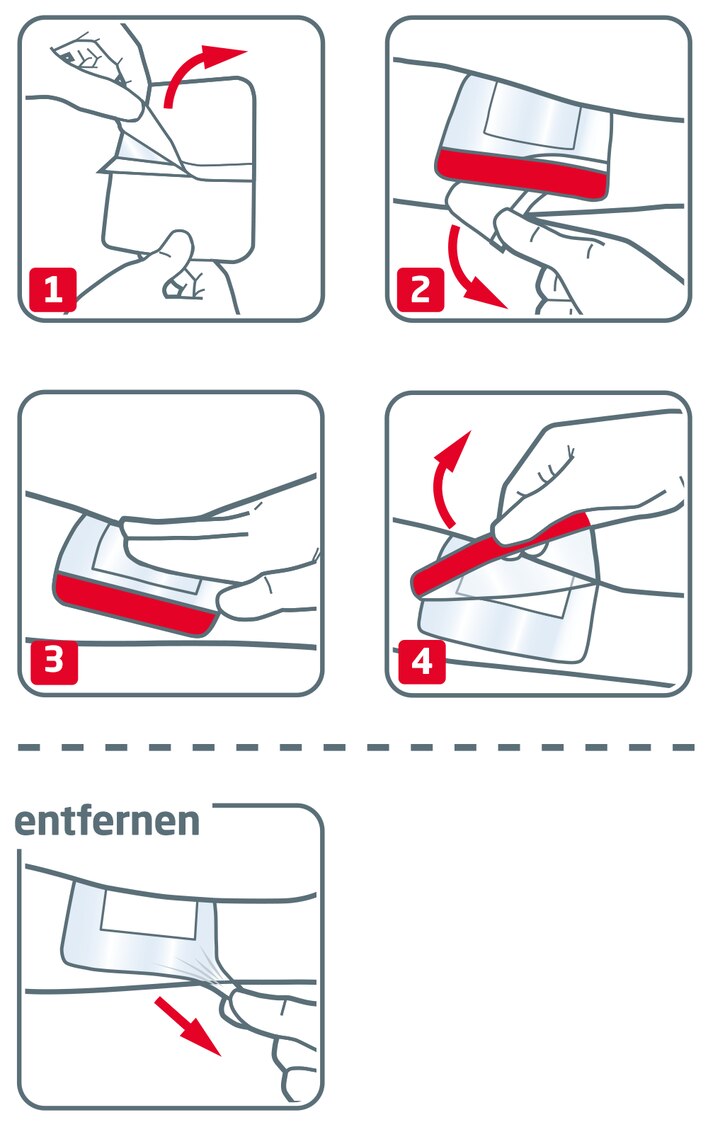 1

2

3

4

entfernen