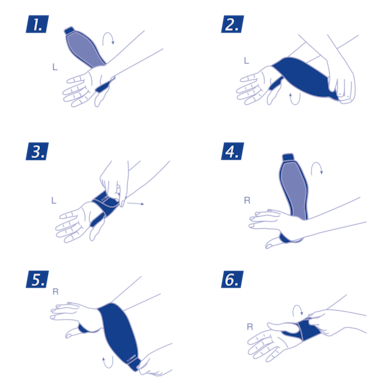 1.
L

2.
L

3.
L

4.
R

5.
R

6.
R