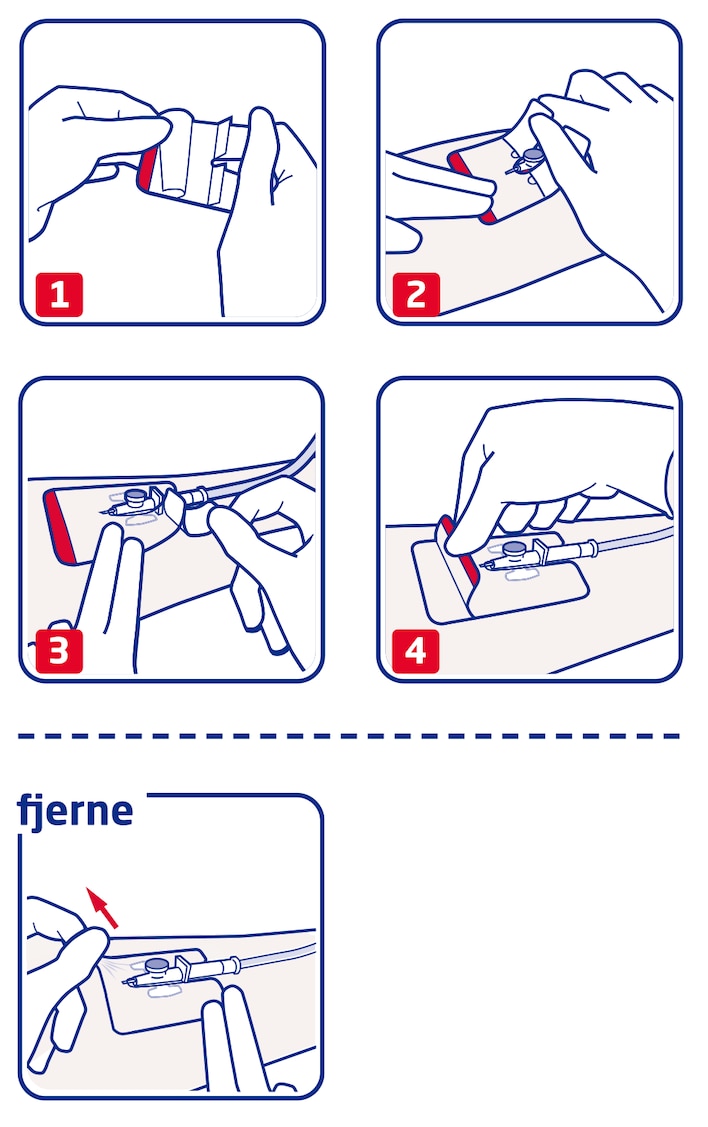 1

2

3

4

fjerne