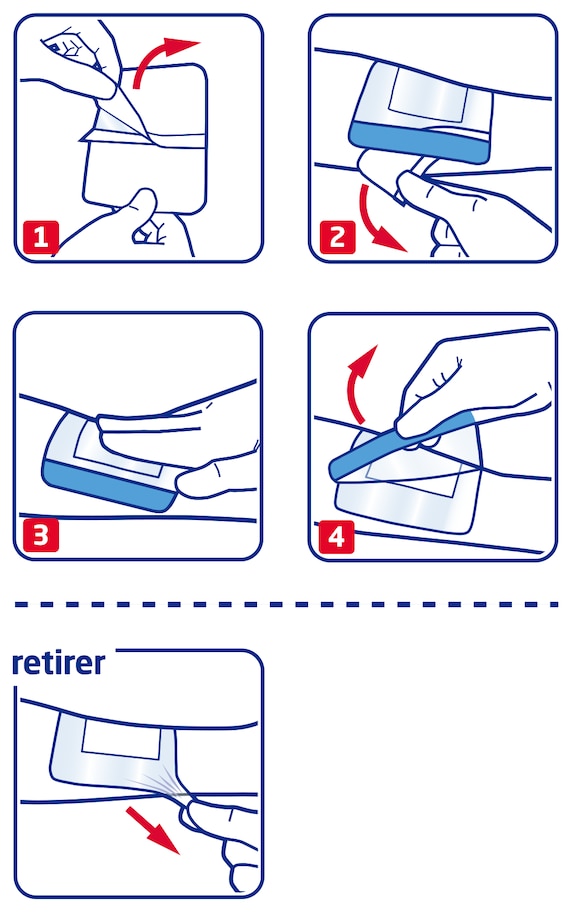 1

2

3

4

retirer