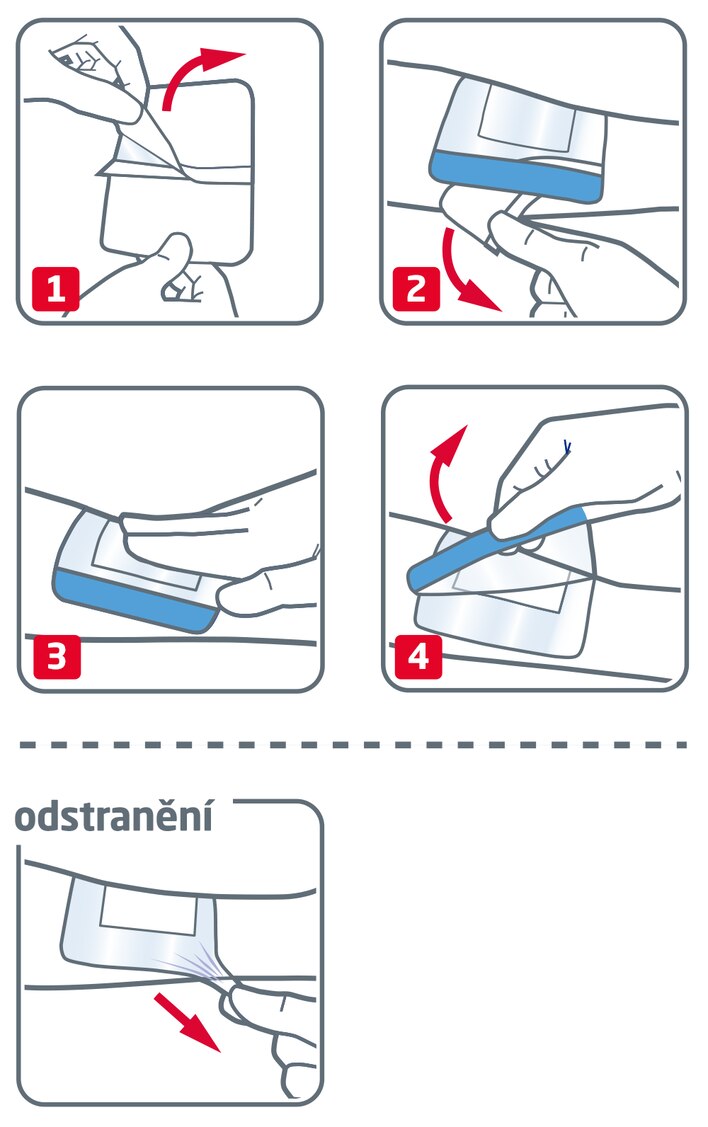 1

2

3

4

odstranění