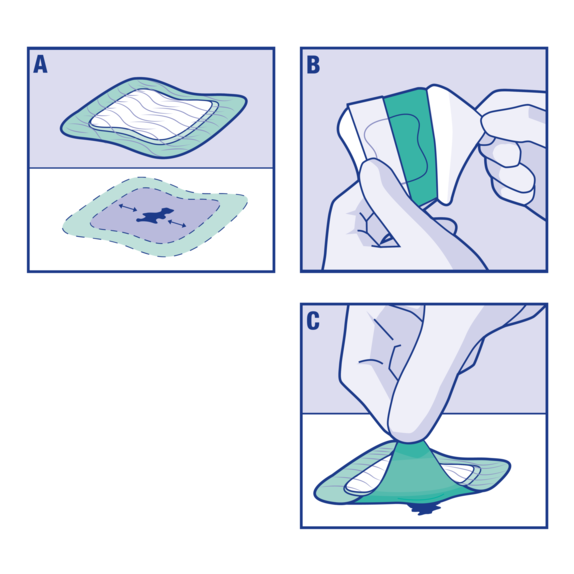 A

B

C