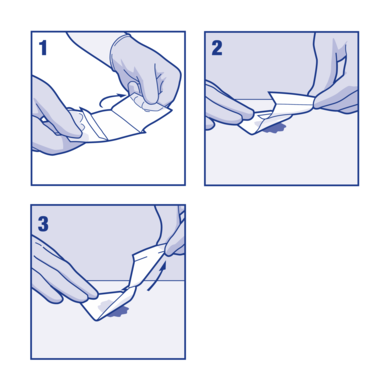 1

2

3