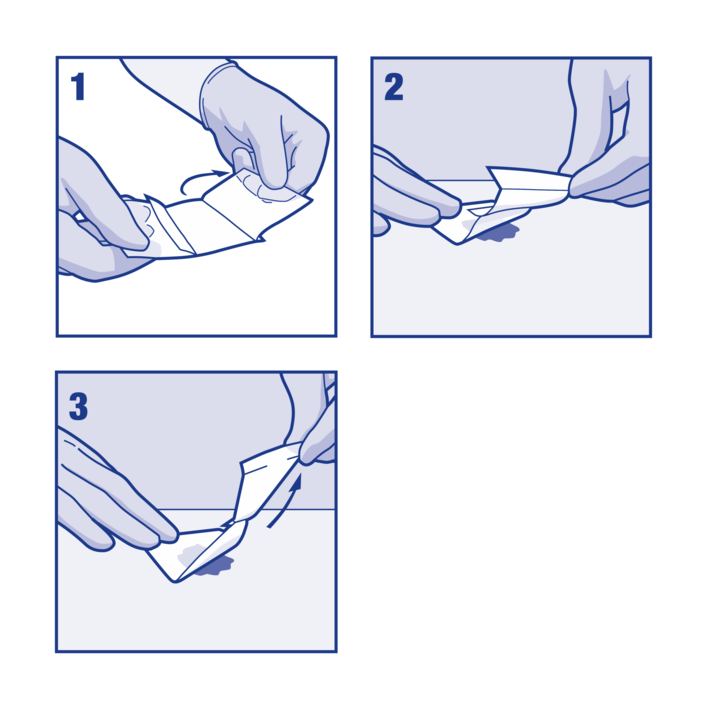 1

2

3