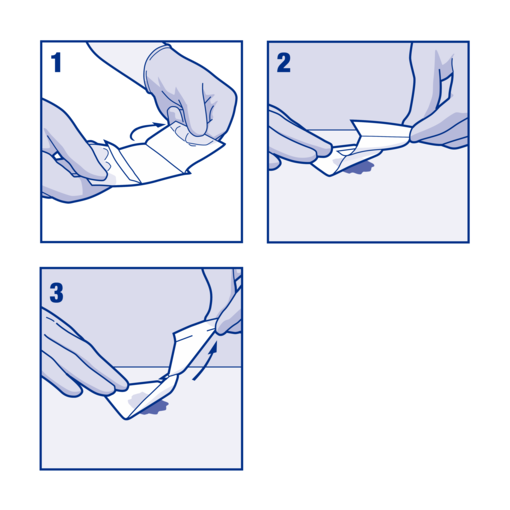 1

2

3