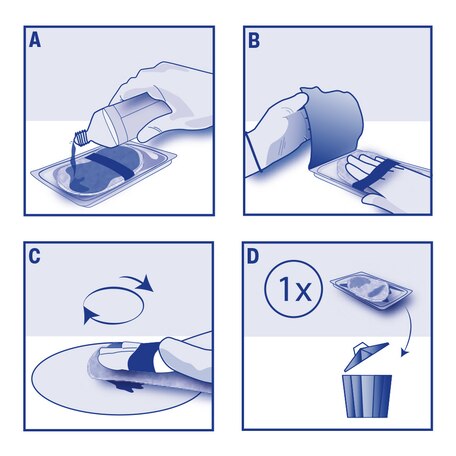 A

B

C

D

1x