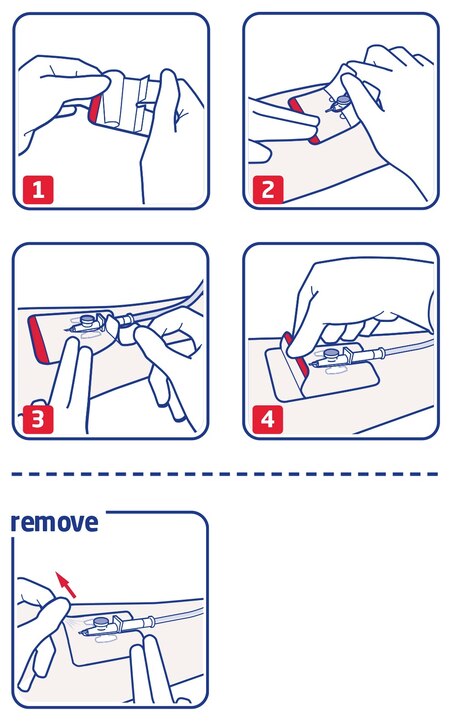 1

2

3

4

remove