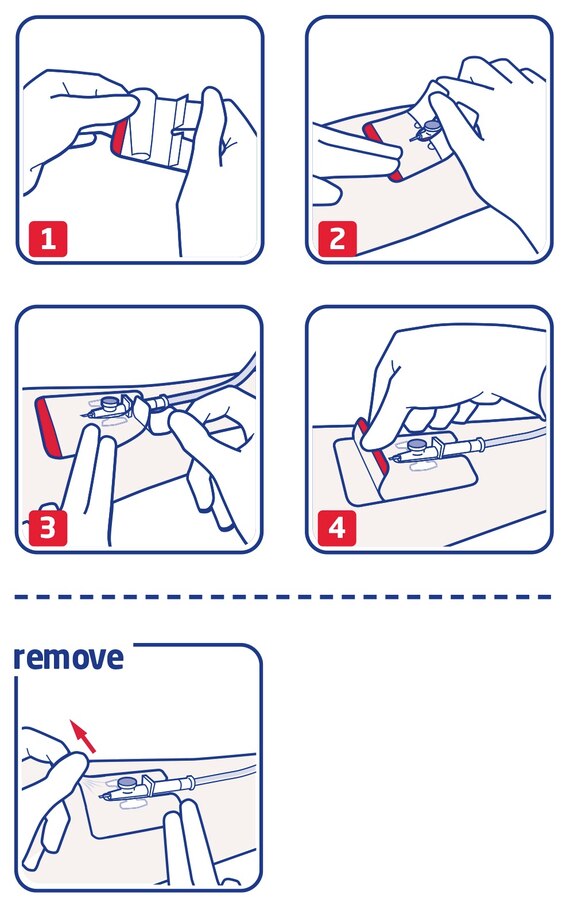 1

2

3

4

remove